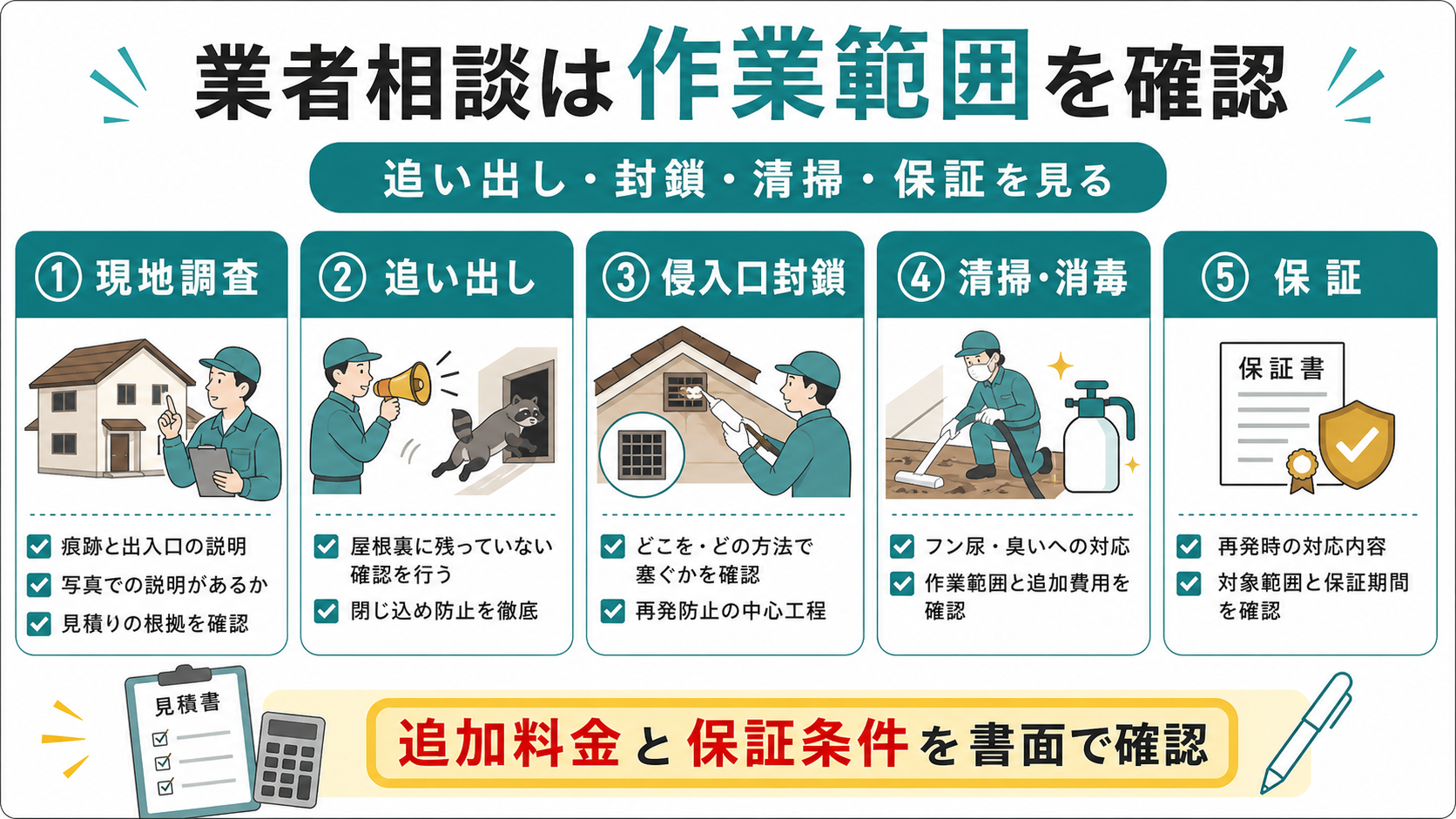 業者相談は作業範囲を確認

追い出し・封鎖・清掃・保証を見る

① 現地調査

痕跡と出入口の説明
写真での説明があるか
見積りの根拠を確認

② 追い出し

屋根裏に残っていない確認を行う
閉じ込め防止を徹底

③ 侵入口封鎖

どこを・どの方法で塞ぐかを確認
再発防止の中心工程

④ 清掃・消毒

フン尿・臭いへの対応
作業範囲と追加費用を確認

⑤ 保証

保証書

再発時の対応内容
対象範囲と保証期間を確認

見積書

追加料金と保証条件を書面で確認